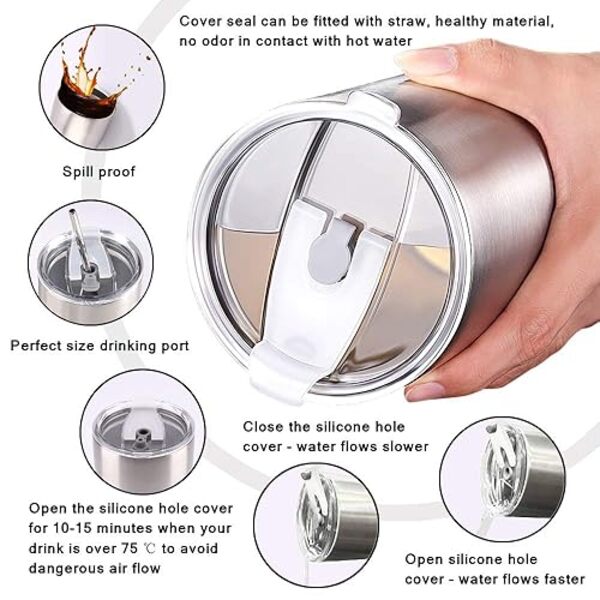 Cover seal can be fitted with straw, healthy material, no odor in contact with hot water

Spill proof

Perfect size drinking port

Close the silicone hole cover - water flows slower

Open the silicone hole cover for 10-15 minutes when your drink is over 75 ℃ to avoid dangerous air flow

Open silicone hole cover - water flows faster